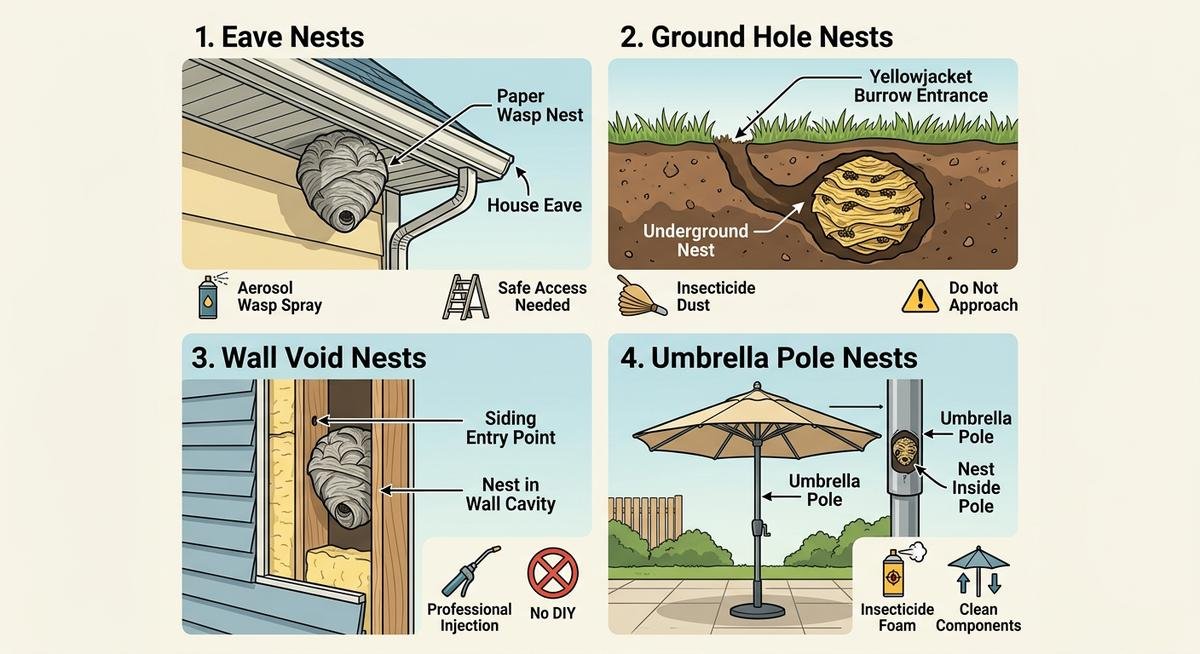 1. Eave Nests

Paper Wasp Nest

House Eave

Aerosol Wasp Spray

Safe Access Needed

2. Ground Hole Nests

Yellowjacket Burrow Entrance

Underground Nest

Insecticide Dust

Do Not Approach

3. Wall Void Nests

Siding Entry Point

Nest in Wall Cavity

Professional Injection

No DIY

4. Umbrella Pole Nests

Umbrella Pole

Umbrella Pole

Nest Inside Pole

Insecticide Foam

Clean Components